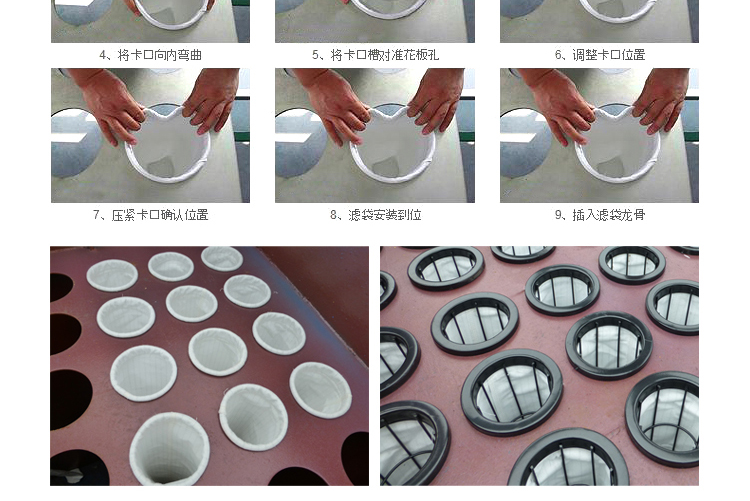 4、将卡口向内弯曲

5、将卡口槽对准花板孔

6、调整卡口位置

7、压紧卡口确认位置

8、滤袋安装到位

9、插入滤袋龙骨